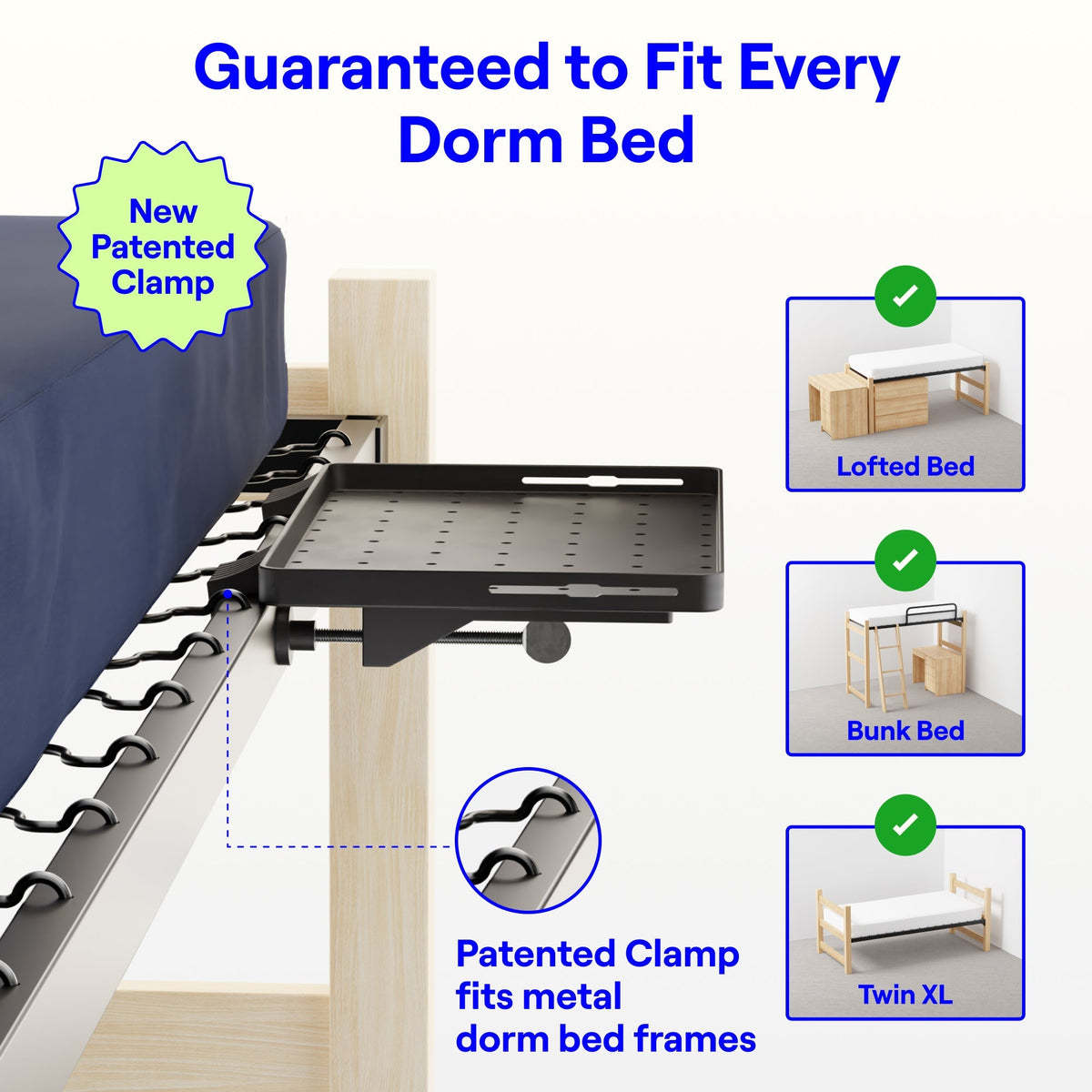 Guaranteed to Fit Every Dorm Bed

New Patented Clamp

Lofted Bed

Bunk Bed

Twin XL

Patented Clamp fits metal dorm bed frames